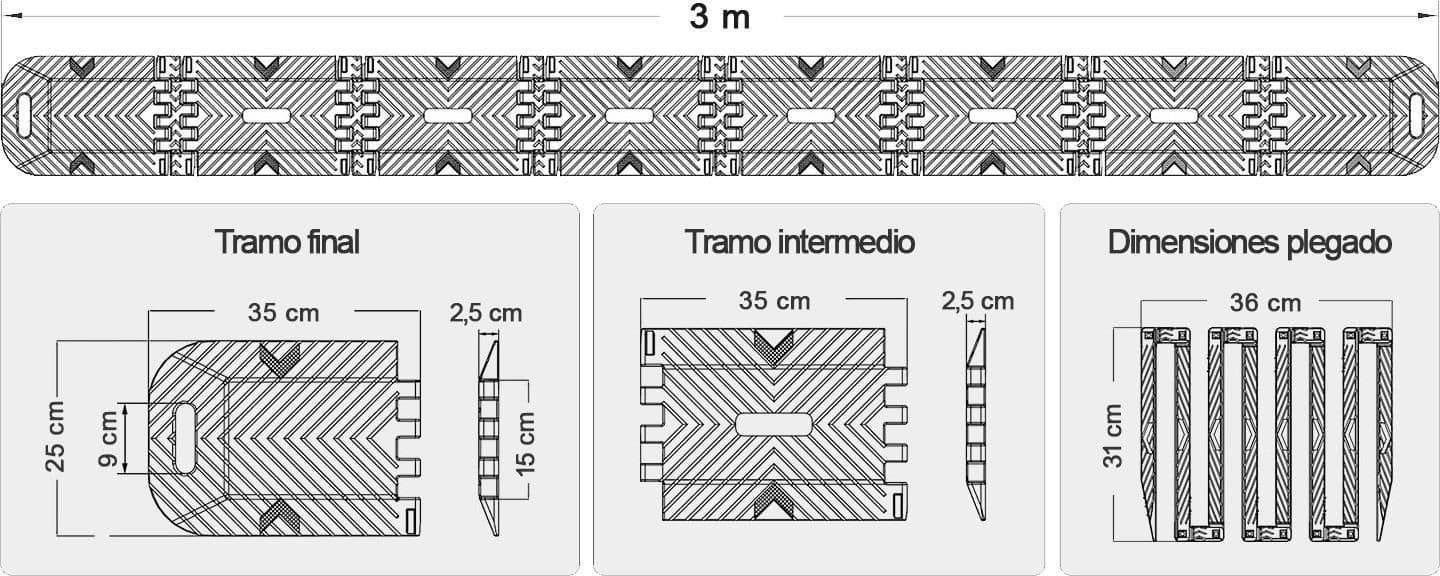 3 m

Tramo final

35 cm
2,5 cm
25 cm
9 cm
15 cm

Tramo intermedio

35 cm
2,5 cm

Dimensiones plegado

36 cm
31 cm